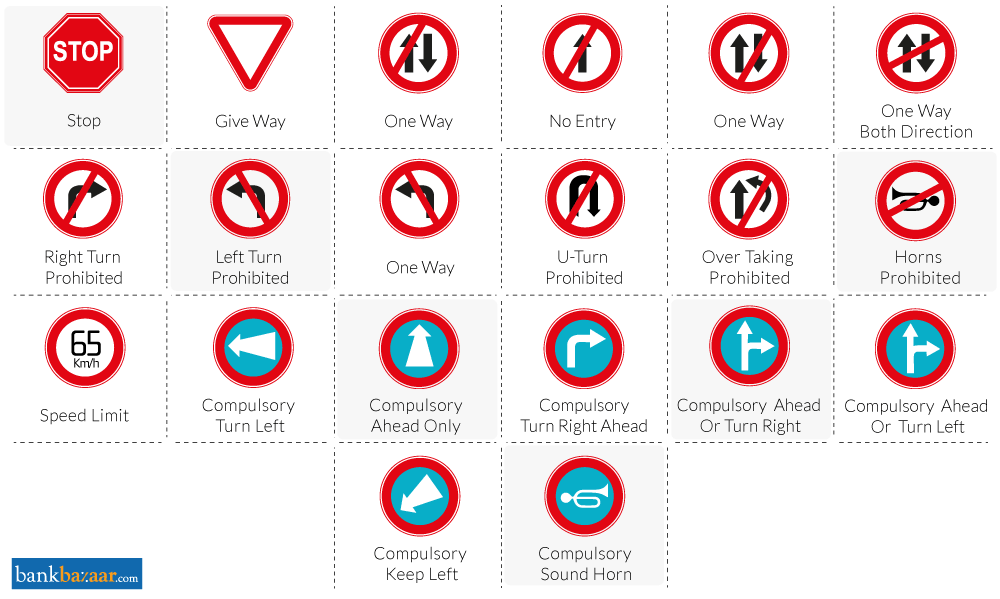 STOP
Stop

Give Way

One Way

No Entry

One Way

One Way
Both Direction

Right Turn
Prohibited

Left Turn
Prohibited

One Way

U-Turn
Prohibited

Over Taking
Prohibited

Horns
Prohibited

65
Km/h
Speed Limit

Compulsory
Turn Left

Compulsory
Ahead Only

Compulsory
Turn Right Ahead

Compulsory Ahead
Or Turn Right

Compulsory Ahead
Or Turn Left

Compulsory
Keep Left

Compulsory
Sound Horn

bankbazaar.com