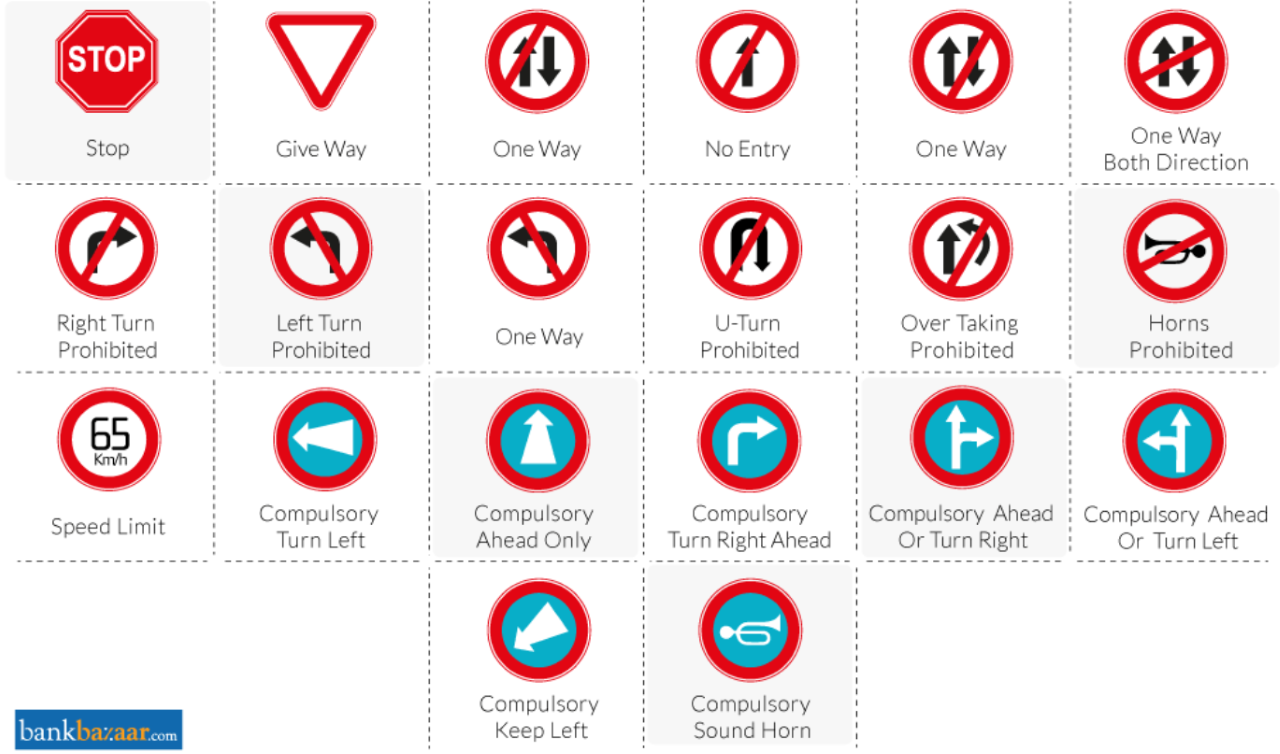 STOP
Stop

Give Way

One Way

No Entry

One Way

One Way Both Direction

Right Turn Prohibited

Left Turn Prohibited

One Way

U-Turn Prohibited

Over Taking Prohibited

Horns Prohibited

65 Km/h
Speed Limit

Compulsory Turn Left

Compulsory Ahead Only

Compulsory Turn Right Ahead

Compulsory Ahead Or Turn Right

Compulsory Ahead Or Turn Left

Compulsory Keep Left

Compulsory Sound Horn

bankbazaar.com