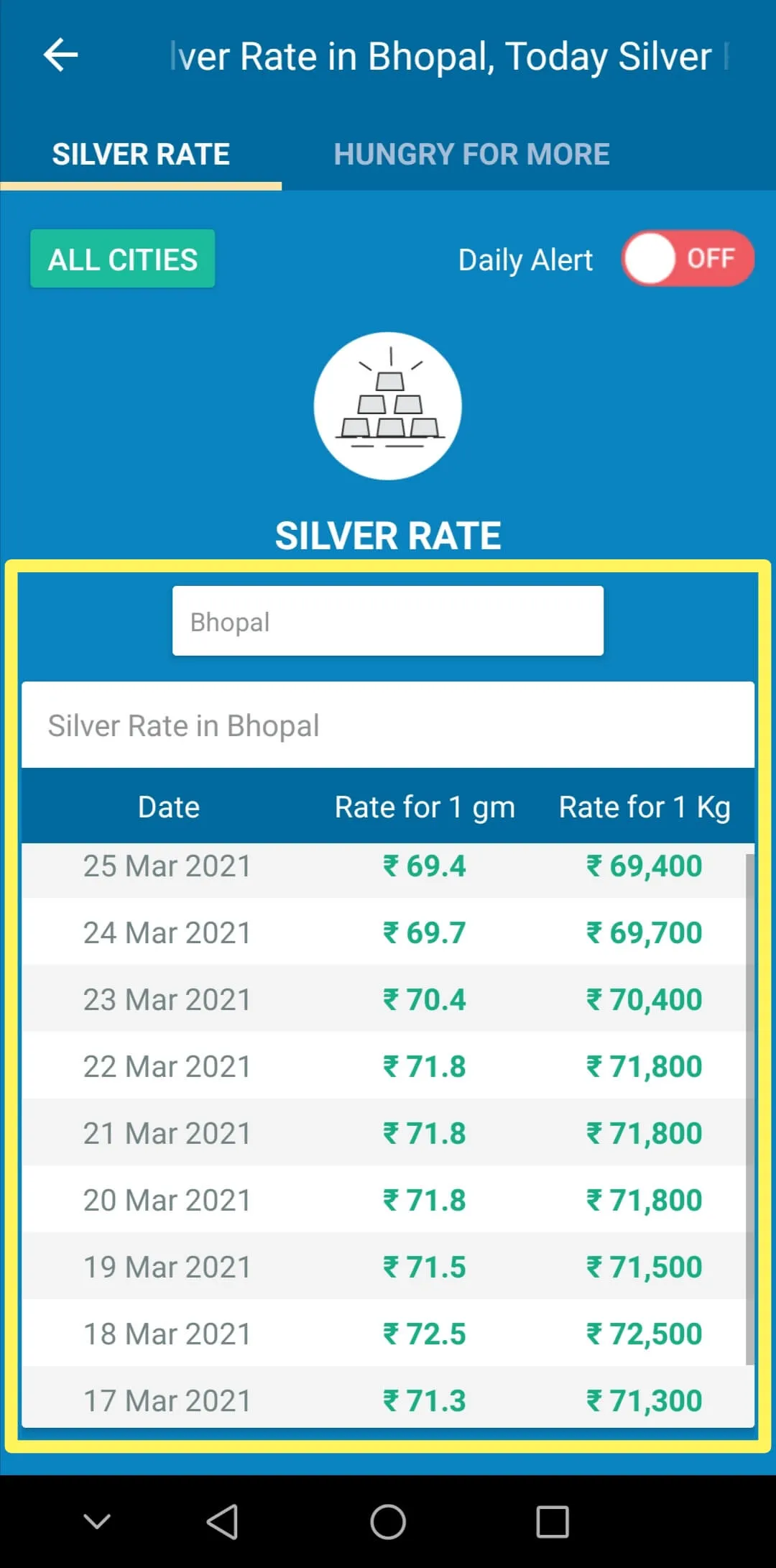 lver Rate in Bhopal, Today Silver

SILVER RATE HUNGRY FOR MORE

ALL CITIES

Daily Alert OFF

SILVER RATE

Bhopal

Silver Rate in Bhopal

| Date | Rate for 1 gm | Rate for 1 Kg |
|---|---|---|
| 25 Mar 2021 | ₹ 69.4 | ₹ 69,400 |
| 24 Mar 2021 | ₹ 69.7 | ₹ 69,700 |
| 23 Mar 2021 | ₹ 70.4 | ₹ 70,400 |
| 22 Mar 2021 | ₹ 71.8 | ₹ 71,800 |
| 21 Mar 2021 | ₹ 71.8 | ₹ 71,800 |
| 20 Mar 2021 | ₹ 71.8 | ₹ 71,800 |
| 19 Mar 2021 | ₹ 71.5 | ₹ 71,500 |
| 18 Mar 2021 | ₹ 72.5 | ₹ 72,500 |
| 17 Mar 2021 | ₹ 71.3 | ₹ 71,300 |