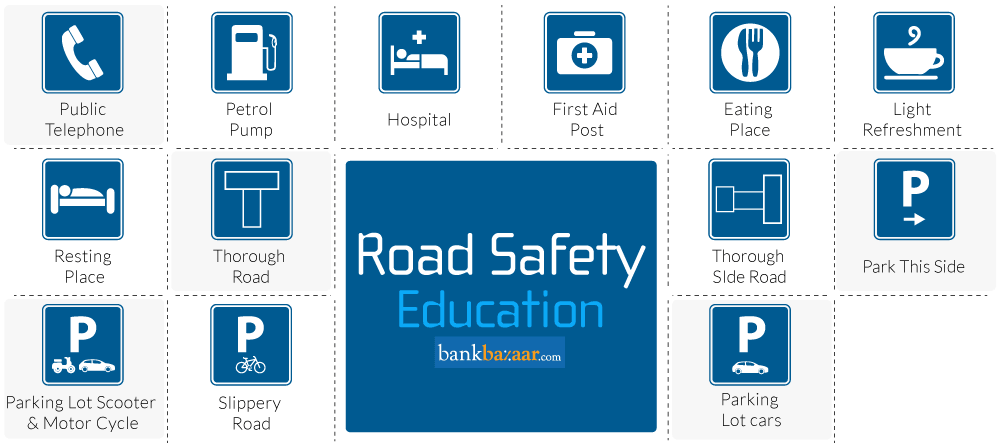 Public Telephone

Petrol Pump

Hospital

First Aid Post

Eating Place

Light Refreshment

Resting Place

Thorough Road

Road Safety Education

bankbazaar.com

Thorough SIde Road

P

Park This Side

P

Parking Lot Scooter & Motor Cycle

P

Slippery Road

P

Parking Lot cars