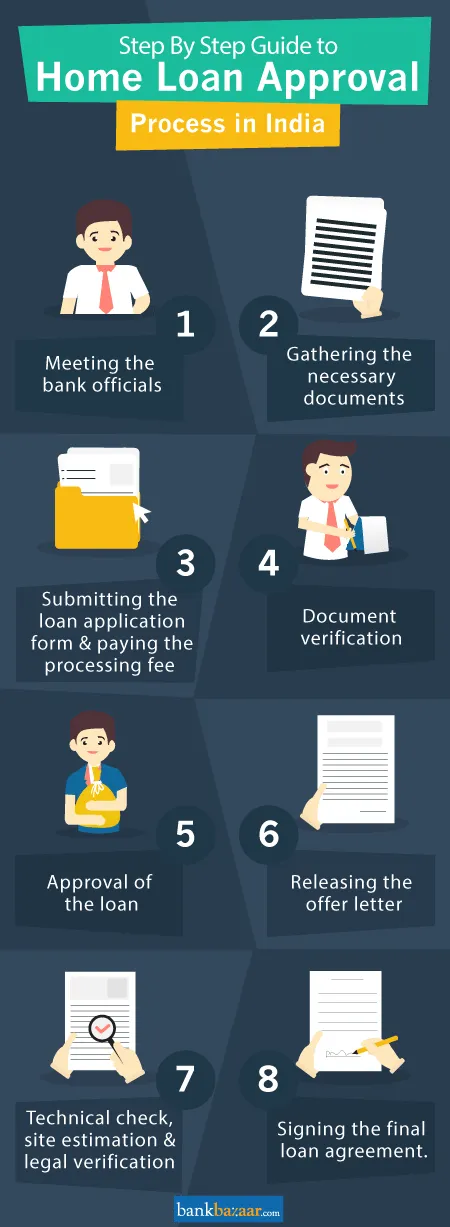 Step By Step Guide to
Home Loan Approval
Process in India

1
Meeting the bank officials

2
Gathering the necessary documents

3
Submitting the loan application form & paying the processing fee

4
Document verification

5
Approval of the loan

6
Releasing the offer letter

7
Technical check, site estimation & legal verification

8
Signing the final loan agreement.

bankbazaar.com