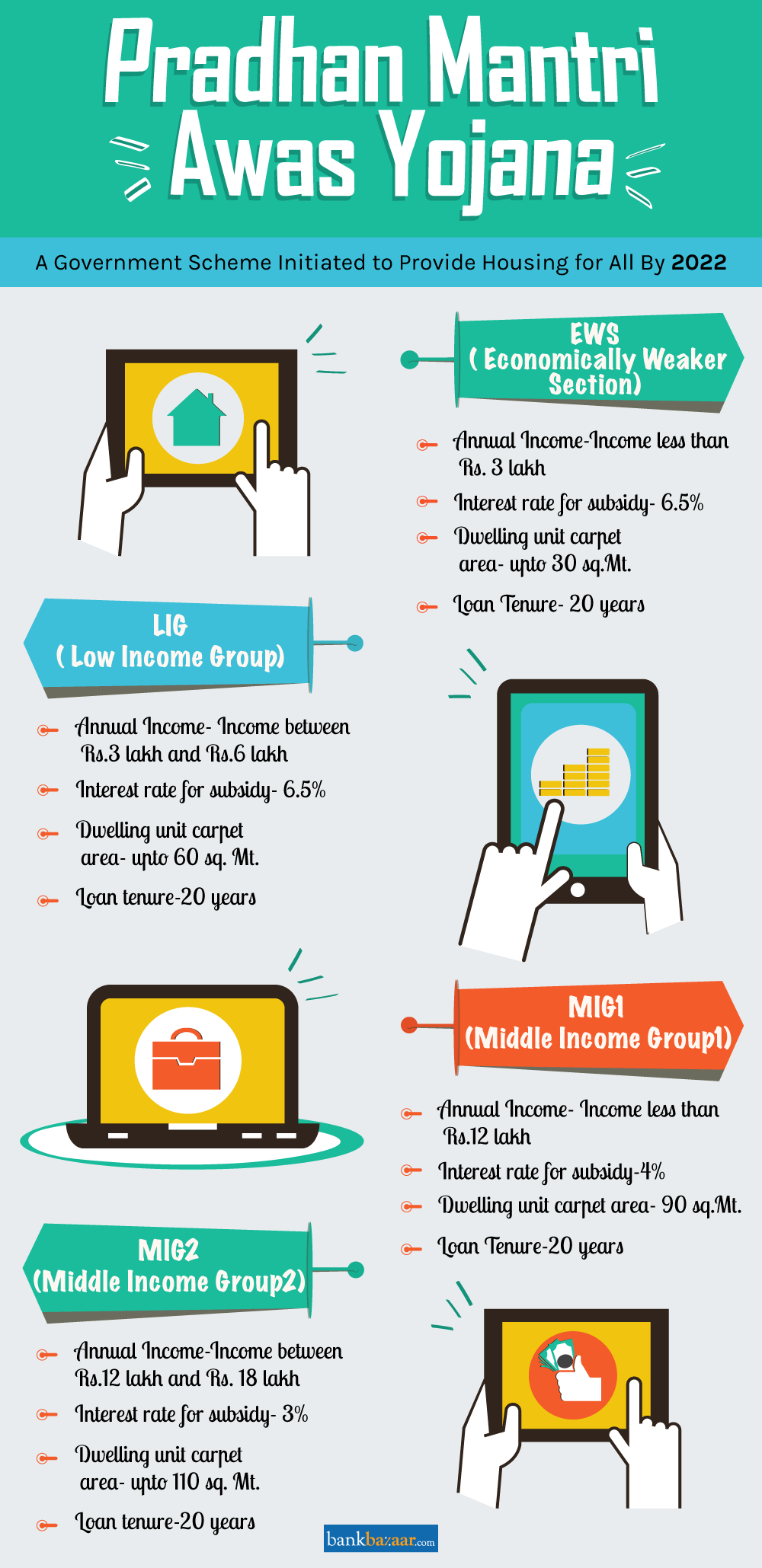 Pradhan Mantri Awas Yojana

A Government Scheme Initiated to Provide Housing for All By 2022

EWS
( Economically Weaker Section)

Annual Income-Income less than Rs. 3 lakh

Interest rate for subsidy- 6.5%

Dwelling unit carpet area- upto 30 sq.Mt.

Loan Tenure- 20 years

LIG
( Low Income Group)

Annual Income- Income between Rs.3 lakh and Rs.6 lakh

Interest rate for subsidy- 6.5%

Dwelling unit carpet area- upto 60 sq. Mt.

Loan tenure-20 years

MIG1
(Middle Income Group1)

Annual Income- Income less than Rs.12 lakh

Interest rate for subsidy-4%

Dwelling unit carpet area- 90 sq.Mt.

Loan Tenure-20 years

MIG2
(Middle Income Group2)

Annual Income-Income between Rs.12 lakh and Rs. 18 lakh

Interest rate for subsidy- 3%

Dwelling unit carpet area- upto 110 sq. Mt.

Loan tenure-20 years

bankbazaar.com