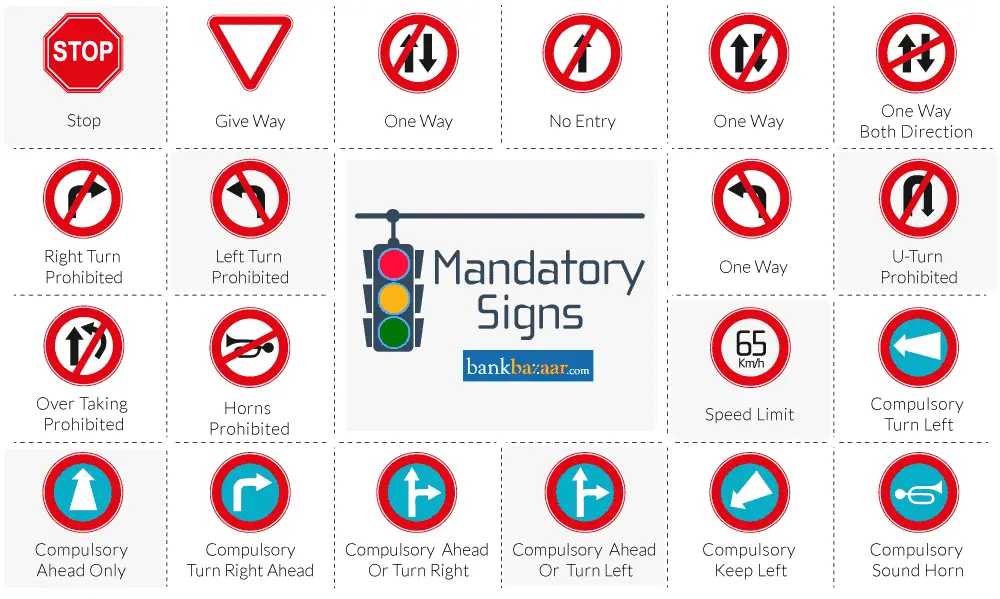 STOP

Stop

Give Way

One Way

No Entry

One Way

One Way Both Direction

Right Turn Prohibited

Left Turn Prohibited

Mandatory Signs

bankbazaar.com

One Way

U-Turn Prohibited

Over Taking Prohibited

Horns Prohibited

65 Km/h

Speed Limit

Compulsory Turn Left

Compulsory Ahead Only

Compulsory Turn Right Ahead

Compulsory Ahead Or Turn Right

Compulsory Ahead Or Turn Left

Compulsory Keep Left

Compulsory Sound Horn