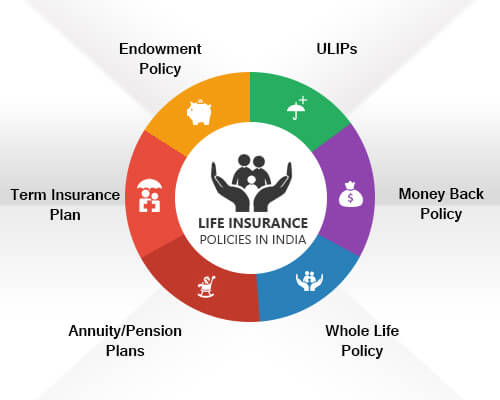 Endowment Policy

ULIPs

Term Insurance Plan

LIFE INSURANCE
POLICIES IN INDIA

Money Back Policy

Annuity/Pension Plans

Whole Life Policy