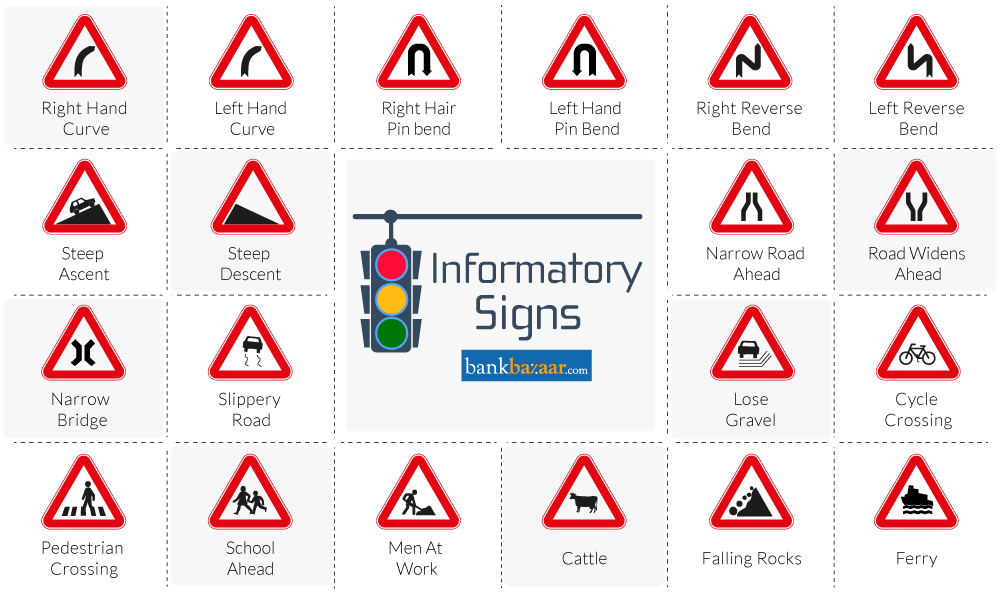 Right Hand Curve

Left Hand Curve

Right Hair Pin bend

Left Hand Pin Bend

Right Reverse Bend

Left Reverse Bend

Steep Ascent

Steep Descent

Informatory Signs

bankbazaar.com

Narrow Road Ahead

Road Widens Ahead

Narrow Bridge

Slippery Road

Lose Gravel

Cycle Crossing

Pedestrian Crossing

School Ahead

Men At Work

Cattle

Falling Rocks

Ferry