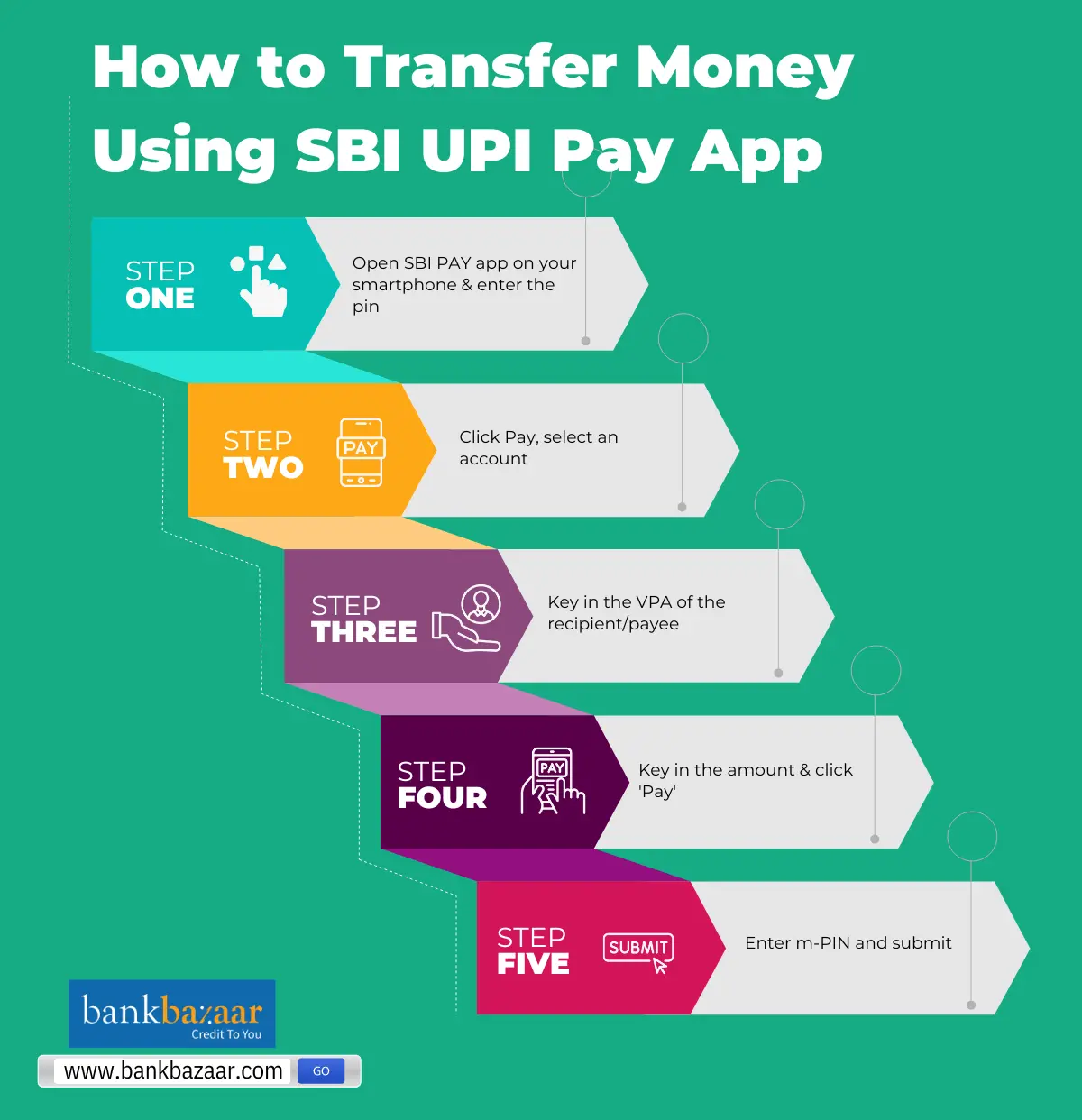 How to Transfer Money Using SBI UPI Pay App

STEP ONE

Open SBI PAY app on your smartphone & enter the pin

STEP TWO

PAY

Click Pay, select an account

STEP THREE

Key in the VPA of the recipient/payee

STEP FOUR

PAY

Key in the amount & click 'Pay'

STEP FIVE

SUBMIT

Enter m-PIN and submit

bankbazaar
Credit To You

www.bankbazaar.com GO