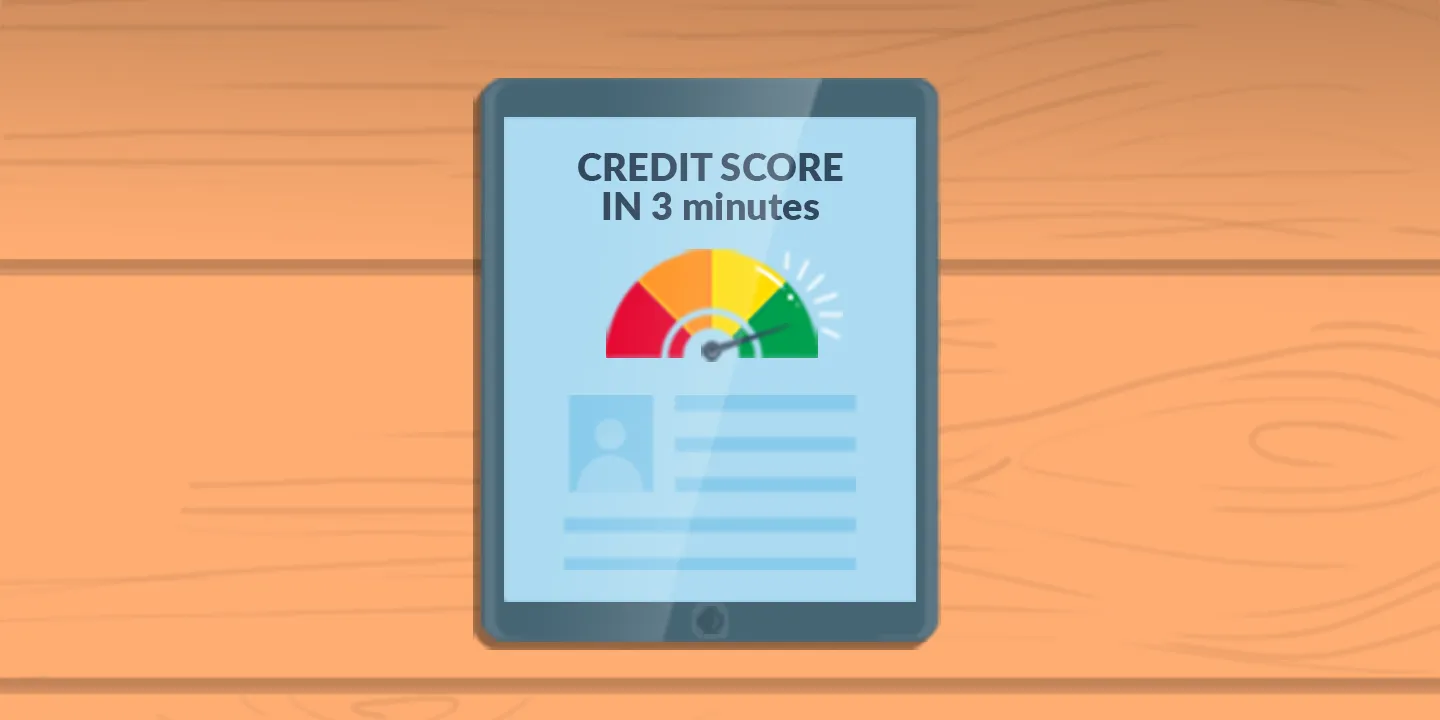 CREDIT SCORE
IN 3 minutes