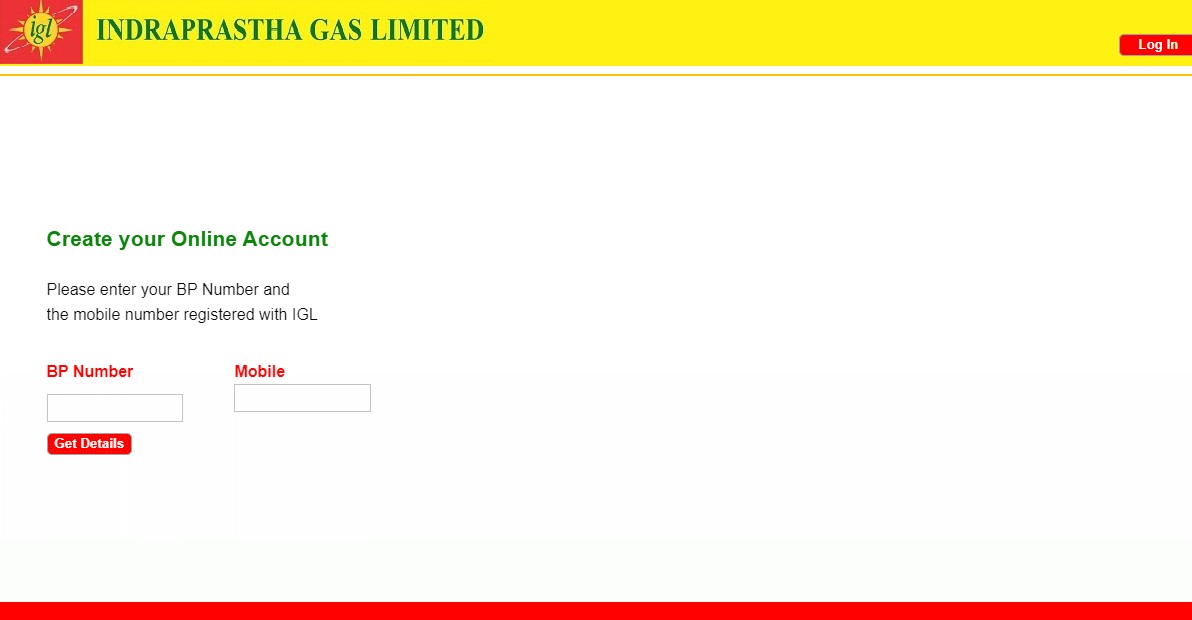 igl

INDRAPRASTHA GAS LIMITED

Log In

Create your Online Account

Please enter your BP Number and the mobile number registered with IGL

BP Number

Mobile

Get Details