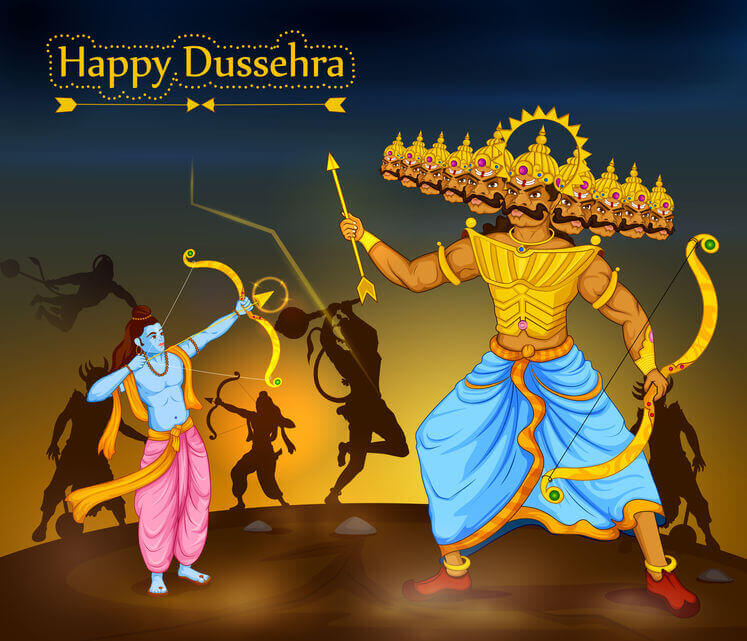 Happy Dussehra