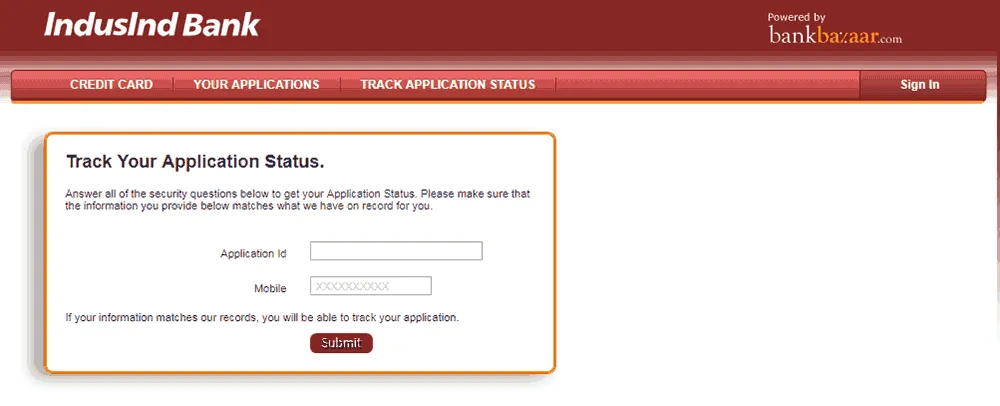 IndusInd Bank

Powered by
bankbazaar.com

CREDIT CARD
YOUR APPLICATIONS
TRACK APPLICATION STATUS
Sign In

Track Your Application Status.

Answer all of the security questions below to get your Application Status. Please make sure that the information you provide below matches what we have on record for you.

Application Id

Mobile XXXXXXXXXX

If your information matches our records, you will be able to track your application.

Submit