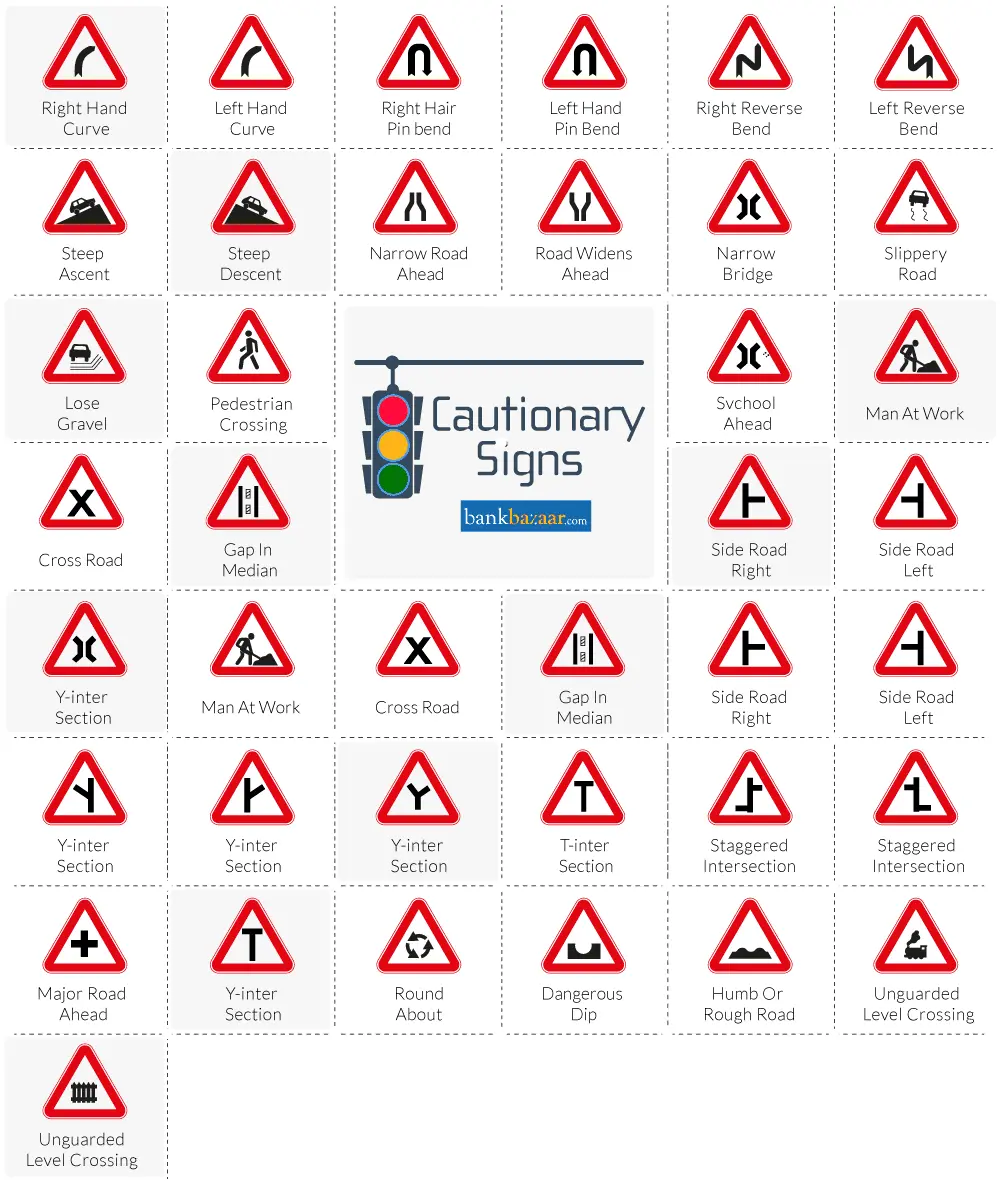 Right Hand Curve

Left Hand Curve

Right Hair Pin bend

Left Hand Pin Bend

Right Reverse Bend

Left Reverse Bend

Steep Ascent

Steep Descent

Narrow Road Ahead

Road Widens Ahead

Narrow Bridge

Slippery Road

Lose Gravel

Pedestrian Crossing

Cautionary Signs

bankbazaar.com

Svchool Ahead

Man At Work

Cross Road

Gap In Median

Side Road Right

Side Road Left

Y-inter Section

Man At Work

Cross Road

Gap In Median

Side Road Right

Side Road Left

Y-inter Section

Y-inter Section

Y-inter Section

T-inter Section

Staggered Intersection

Staggered Intersection

Major Road Ahead

Y-inter Section

Round About

Dangerous Dip

Humb Or Rough Road

Unguarded Level Crossing

Unguarded Level Crossing