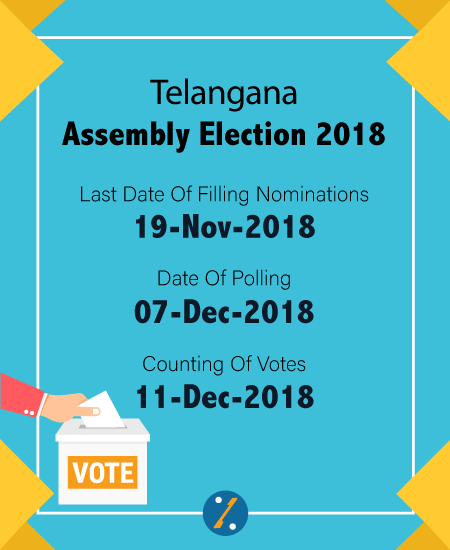 Telangana
Assembly Election 2018

Last Date Of Filling Nominations
19-Nov-2018

Date Of Polling
07-Dec-2018

Counting Of Votes
11-Dec-2018

VOTE