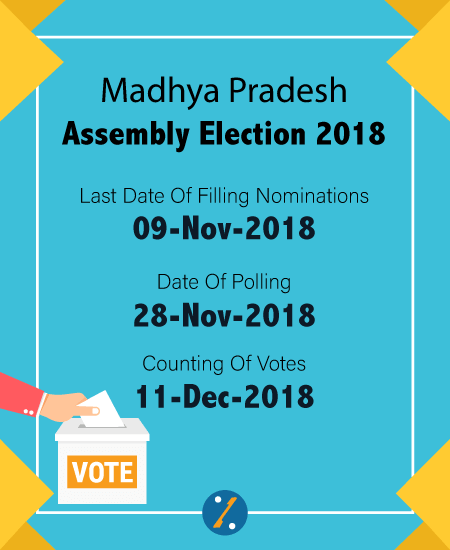 Madhya Pradesh
Assembly Election 2018

Last Date Of Filling Nominations
09-Nov-2018

Date Of Polling
28-Nov-2018

Counting Of Votes
11-Dec-2018

VOTE