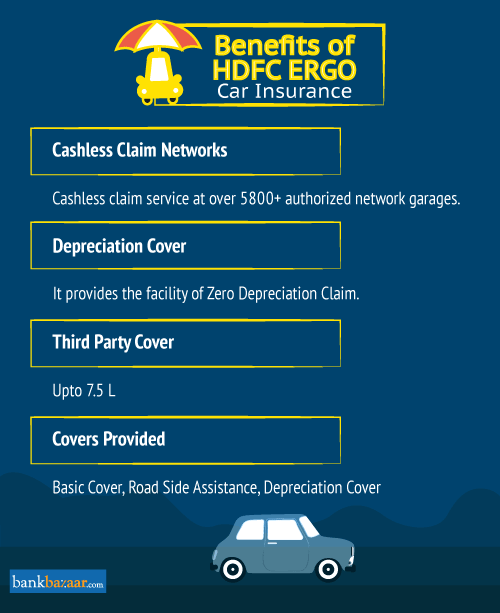 Benefits of HDFC ERGO Car Insurance

Cashless Claim Networks

Cashless claim service at over 5800+ authorized network garages.

Depreciation Cover

It provides the facility of Zero Depreciation Claim.

Third Party Cover

Upto 7.5 L

Covers Provided

Basic Cover, Road Side Assistance, Depreciation Cover

bankbazaar.com