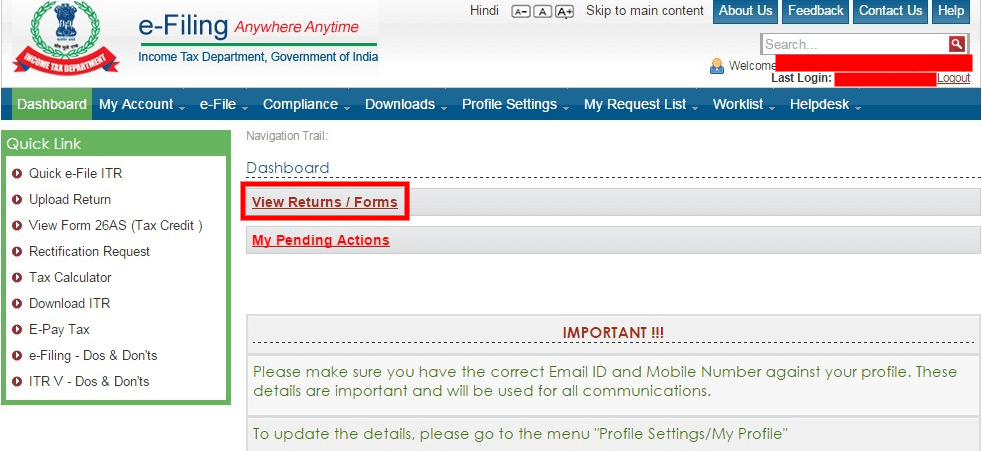 INCOME TAX DEPARTMENT

e-Filing Anywhere Anytime
Income Tax Department, Government of India

Hindi A- A A+ Skip to main content About Us Feedback Contact Us Help

Search...

Welcome
Last Login: Logout

Dashboard My Account e-File Compliance Downloads Profile Settings My Request List Worklist Helpdesk

Quick Link
Quick e-File ITR
Upload Return
View Form 26AS (Tax Credit )
Rectification Request
Tax Calculator
Download ITR
E-Pay Tax
e-Filing - Dos & Don'ts
ITR V - Dos & Don'ts

Navigation Trail:

Dashboard

View Returns / Forms

My Pending Actions

IMPORTANT !!!

Please make sure you have the correct Email ID and Mobile Number against your profile. These details are important and will be used for all communications.

To update the details, please go to the menu "Profile Settings/My Profile"